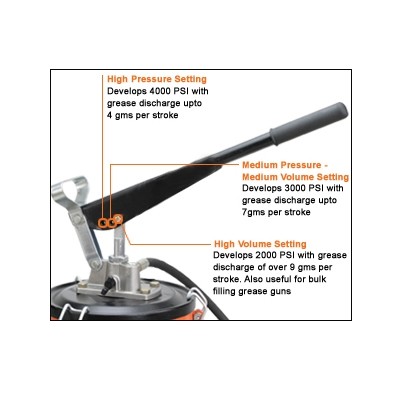 High Pressure Setting
Develops 4000 PSI with grease discharge upto 4 gms per stroke

Medium Pressure - Medium Volume Setting
Develops 3000 PSI with grease discharge upto 7gms per stroke

High Volume Setting
Develops 2000 PSI with grease discharge of over 9 gms per stroke. Also useful for bulk filling grease guns